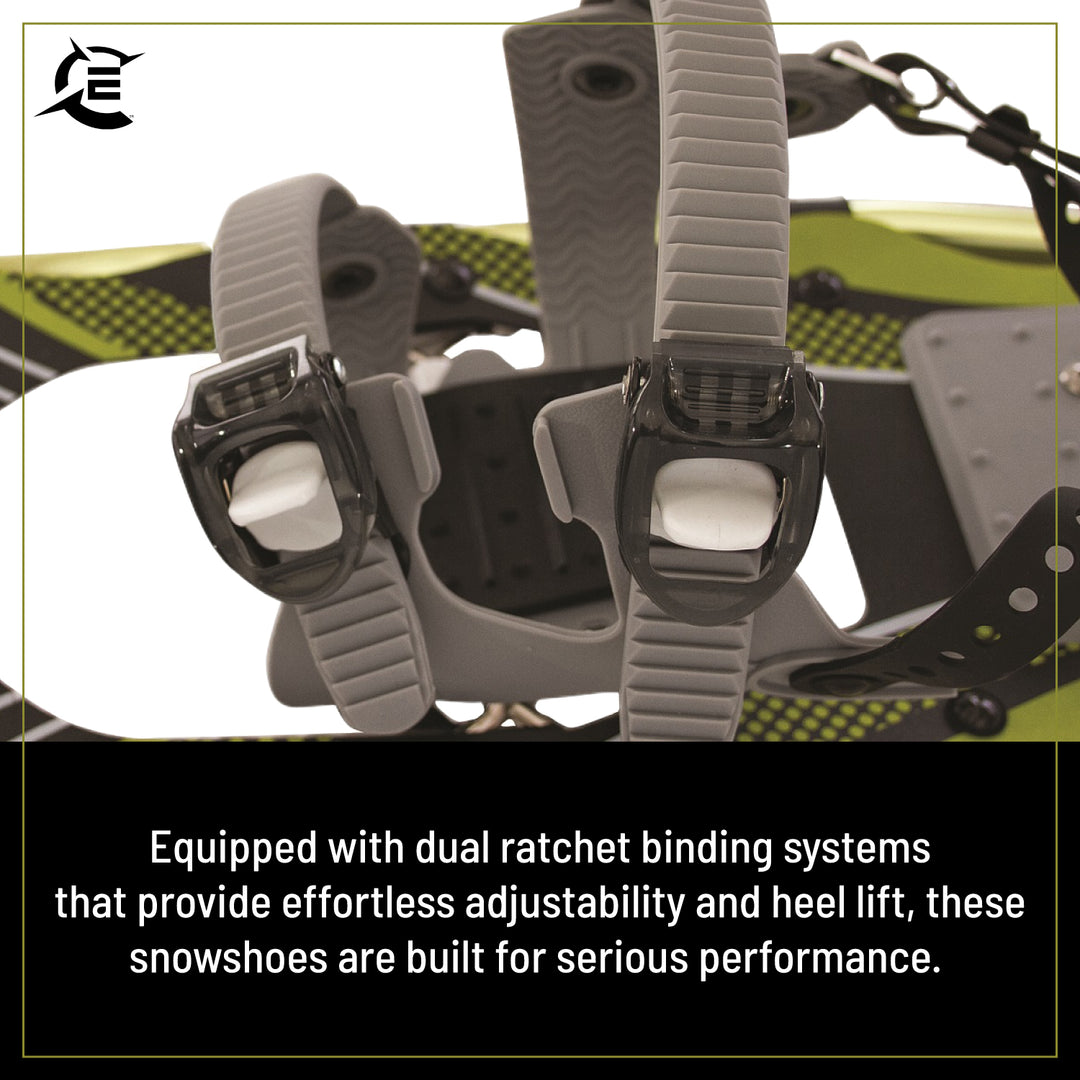 E

Equipped with dual ratchet binding systems that provide effortless adjustability and heel lift, these snowshoes are built for serious performance.