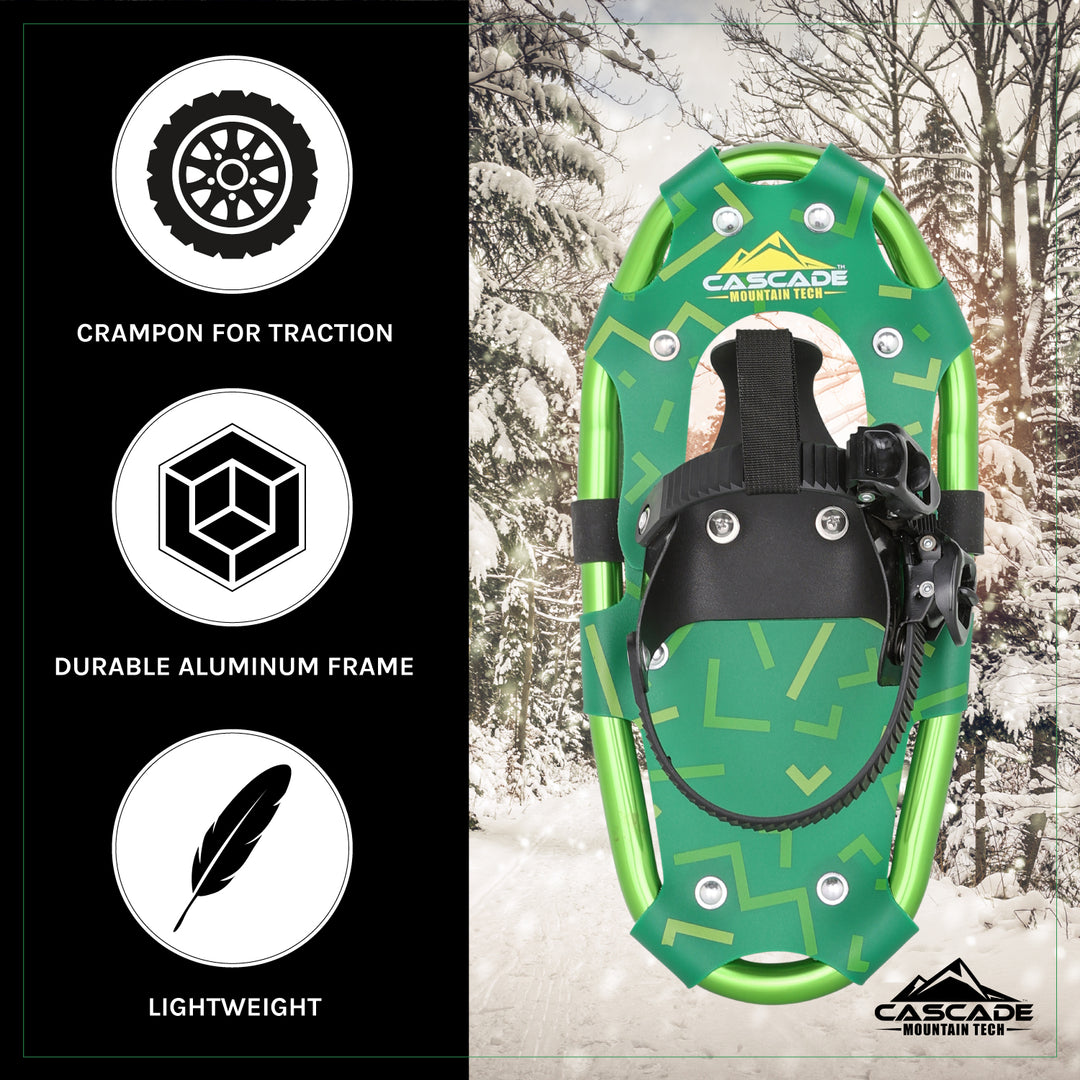 CRAMPON FOR TRACTION

DURABLE ALUMINUM FRAME

LIGHTWEIGHT

CASCADE™
MOUNTAIN TECH

CASCADE
MOUNTAIN TECH